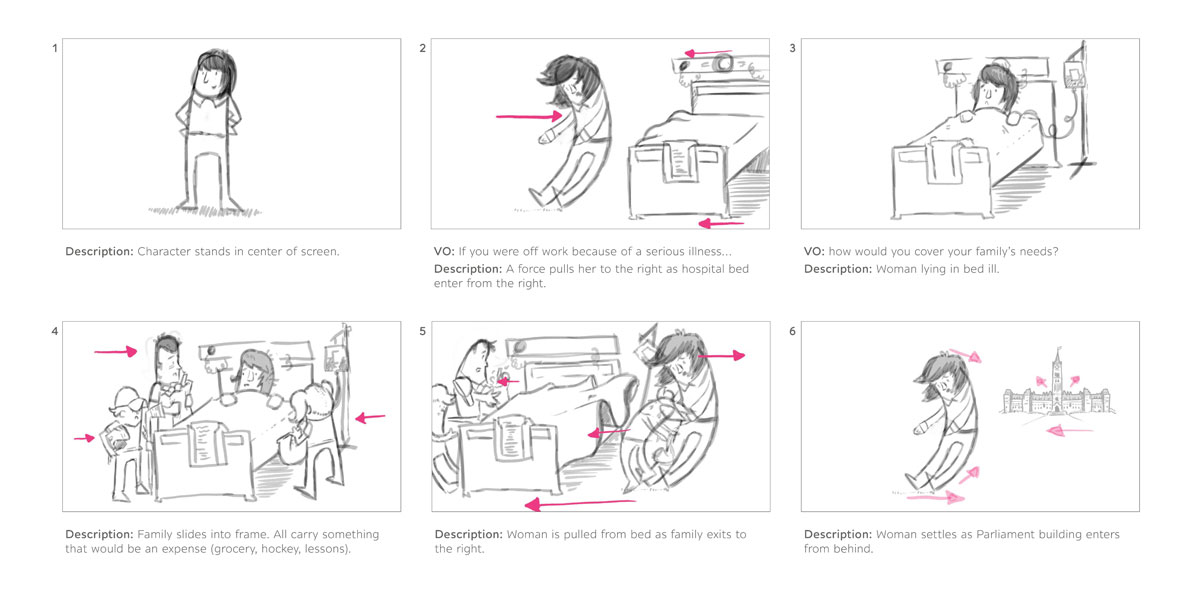 1

Description: Character stands in center of screen.

2

VO: If you were off work because of a serious illness...

Description: A force pulls her to the right as hospital bed enter from the right.

3

VO: how would you cover your family's needs?

Description: Woman lying in bed ill.

4

Description: Family slides into frame. All carry something that would be an expense (grocery, hockey, lessons).

5

Description: Woman is pulled from bed as family exits to the right.

6

Description: Woman settles as Parliament building enters from behind.